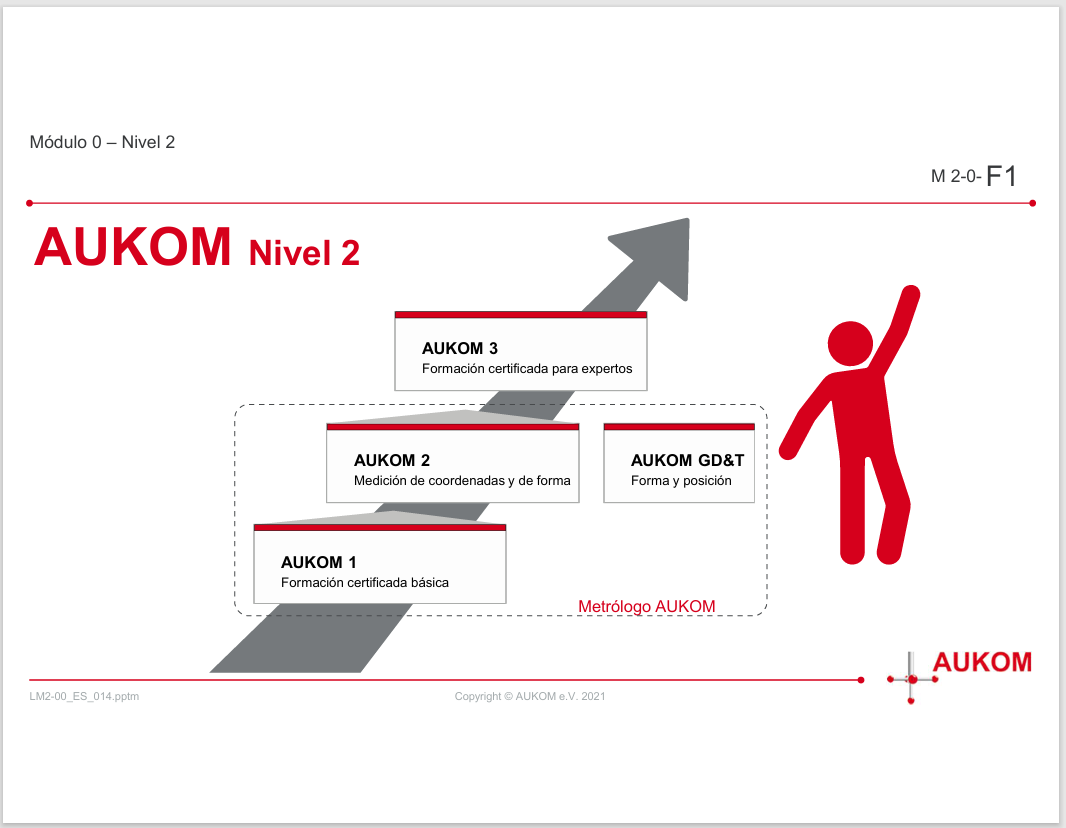 Módulo 0 – Nivel 2

M 2-0- F1

AUKOM Nivel 2

AUKOM 3
Formación certificada para expertos

AUKOM 2
Medición de coordenadas y de forma

AUKOM GD&T
Forma y posición

AUKOM 1
Formación certificada básica

Metrólogo AUKOM

AUKOM

LM2-00_ES_014.pptm

Copyright © AUKOM e.V. 2021